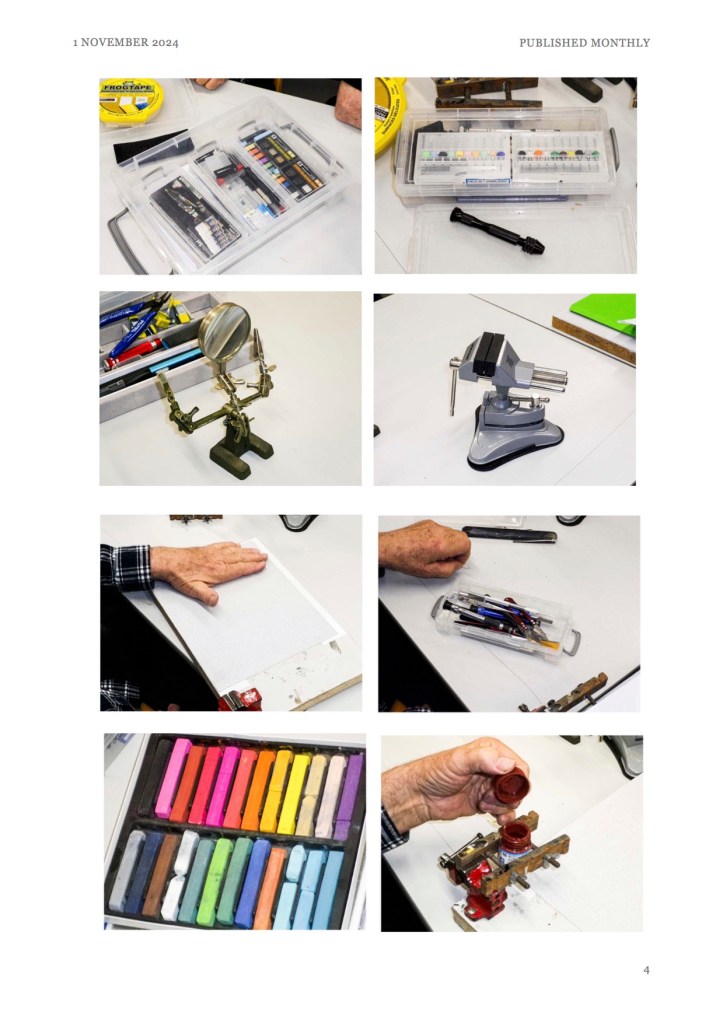 1 NOVEMBER 2024

PUBLISHED MONTHLY

FROGTAPE

4